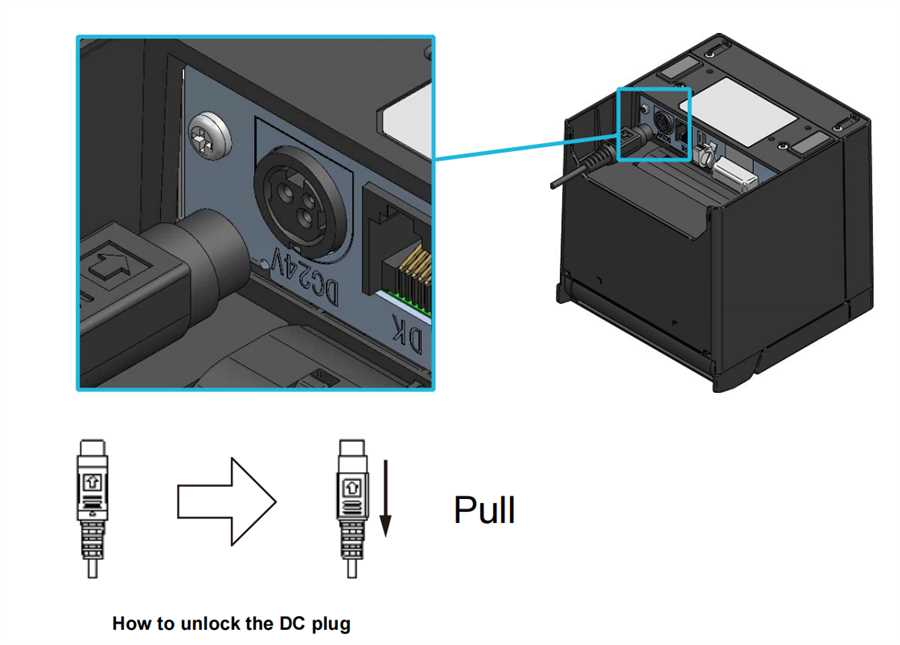 DC24V

DK

Pull

How to unlock the DC plug